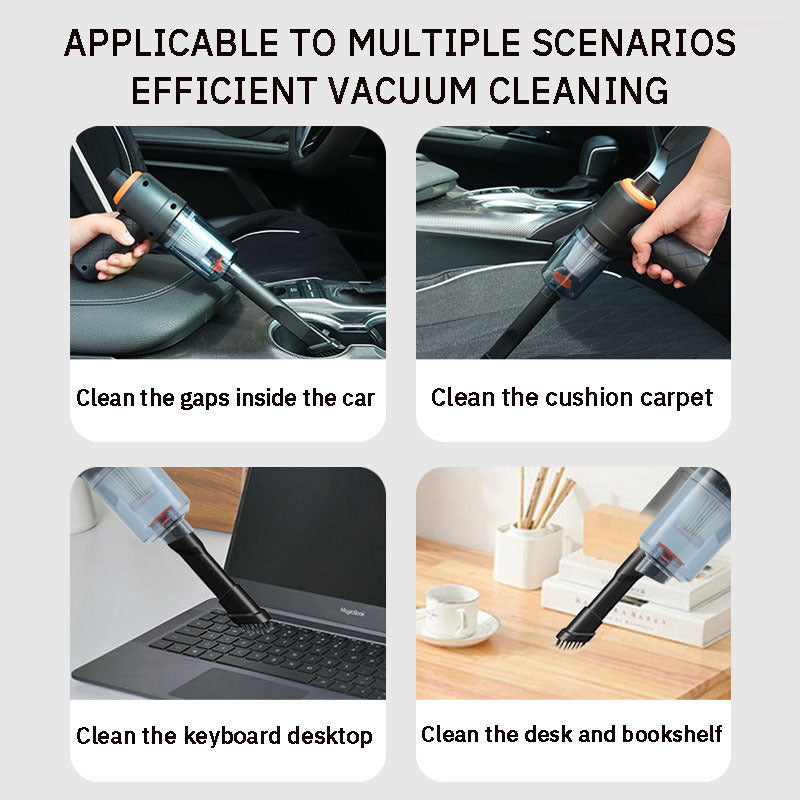 APPLICABLE TO MULTIPLE SCENARIOS
EFFICIENT VACUUM CLEANING

Clean the gaps inside the car

Clean the cushion carpet

MagicBook

Clean the keyboard desktop

Clean the desk and bookshelf